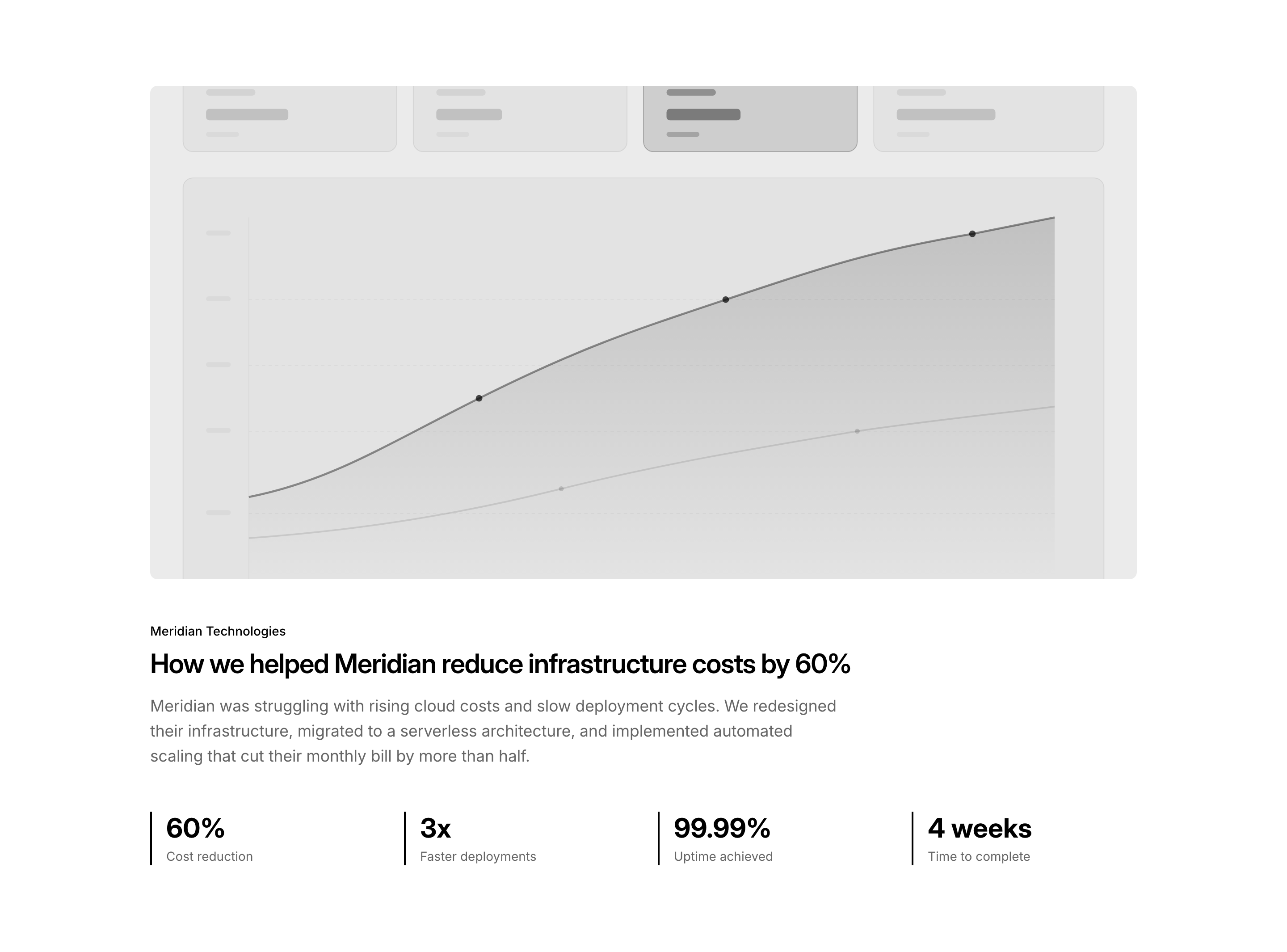 Meridian Technologies

How we helped Meridian reduce infrastructure costs by 60%

Meridian was struggling with rising cloud costs and slow deployment cycles. We redesigned their infrastructure, migrated to a serverless architecture, and implemented automated scaling that cut their monthly bill by more than half.

60%
Cost reduction

3x
Faster deployments

99.99%
Uptime achieved

4 weeks
Time to complete