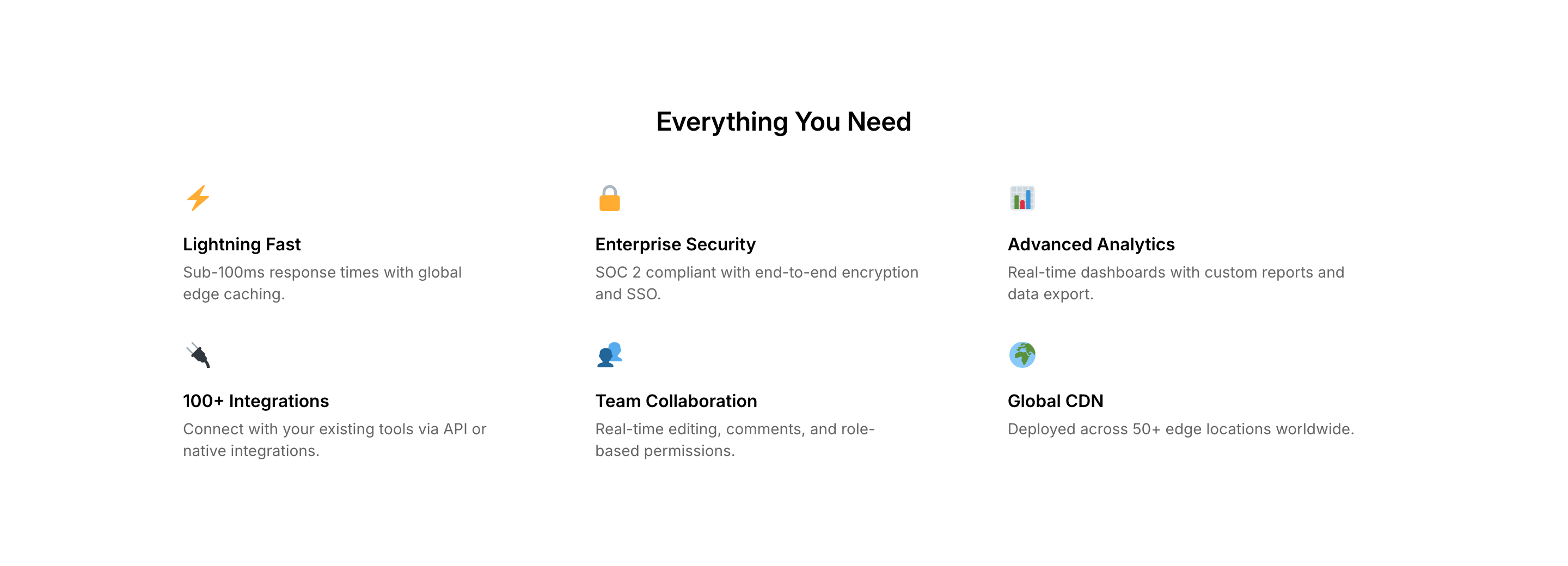 Everything You Need

Lightning Fast

Sub-100ms response times with global edge caching.

Enterprise Security

SOC 2 compliant with end-to-end encryption and SSO.

Advanced Analytics

Real-time dashboards with custom reports and data export.

100+ Integrations

Connect with your existing tools via API or native integrations.

Team Collaboration

Real-time editing, comments, and role-based permissions.

Global CDN

Deployed across 50+ edge locations worldwide.