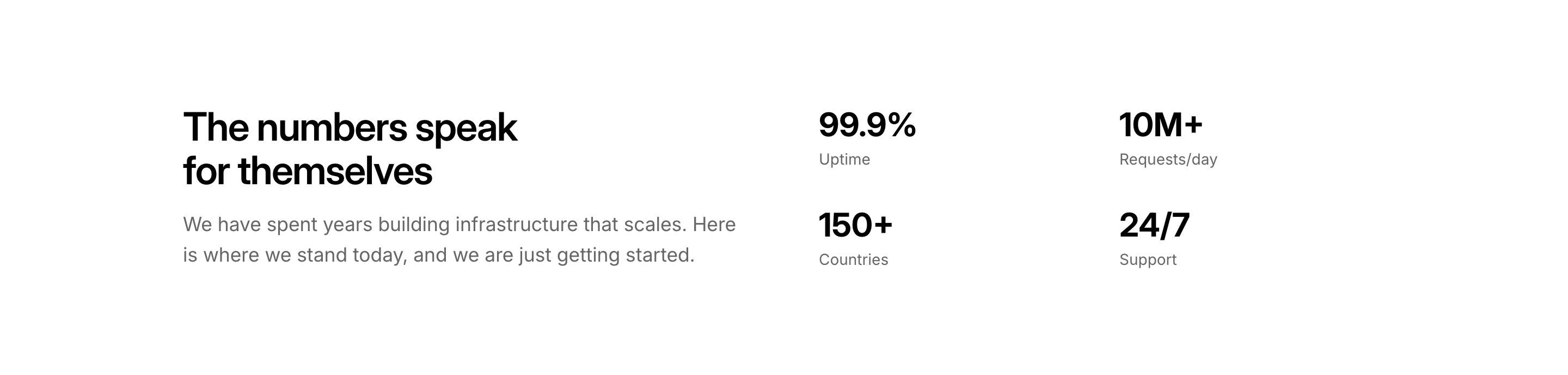 The numbers speak
for themselves

We have spent years building infrastructure that scales. Here is where we stand today, and we are just getting started.

99.9%
Uptime

10M+
Requests/day

150+
Countries

24/7
Support