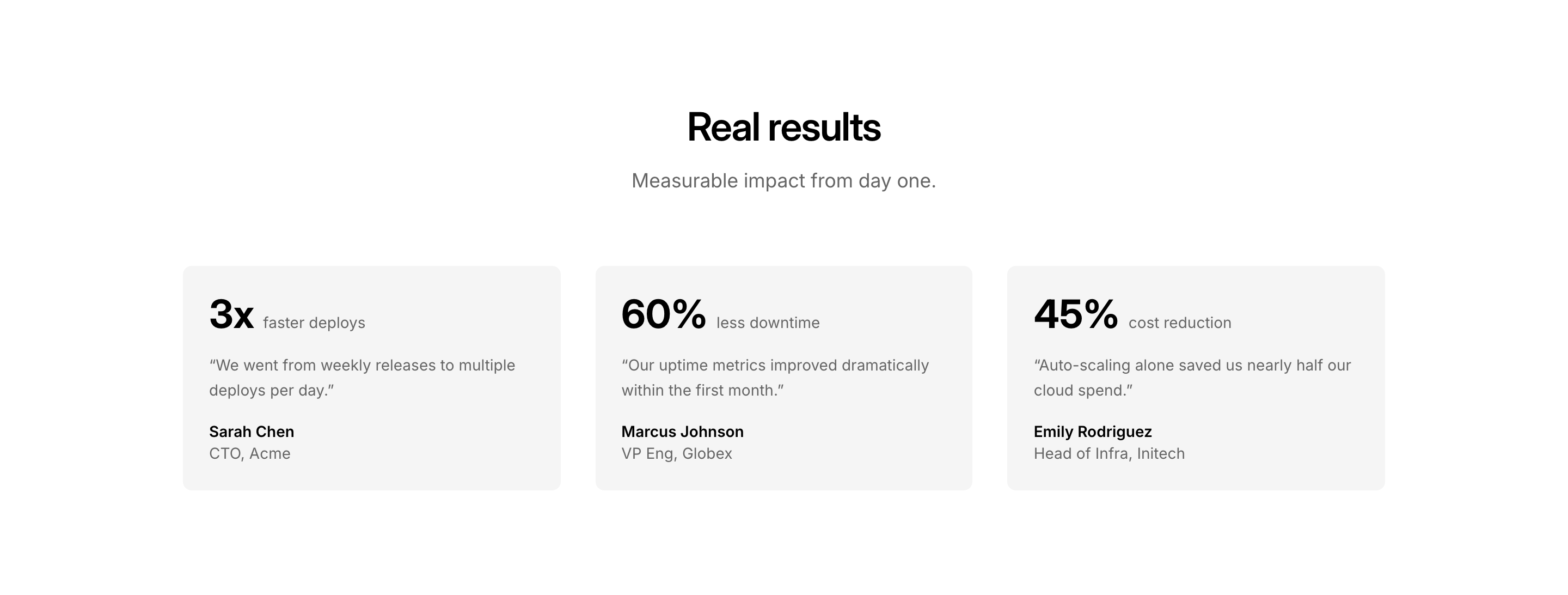 Real results

Measurable impact from day one.

3x faster deploys

"We went from weekly releases to multiple deploys per day."

Sarah Chen
CTO, Acme

60% less downtime

"Our uptime metrics improved dramatically within the first month."

Marcus Johnson
VP Eng, Globex

45% cost reduction

"Auto-scaling alone saved us nearly half our cloud spend."

Emily Rodriguez
Head of Infra, Initech