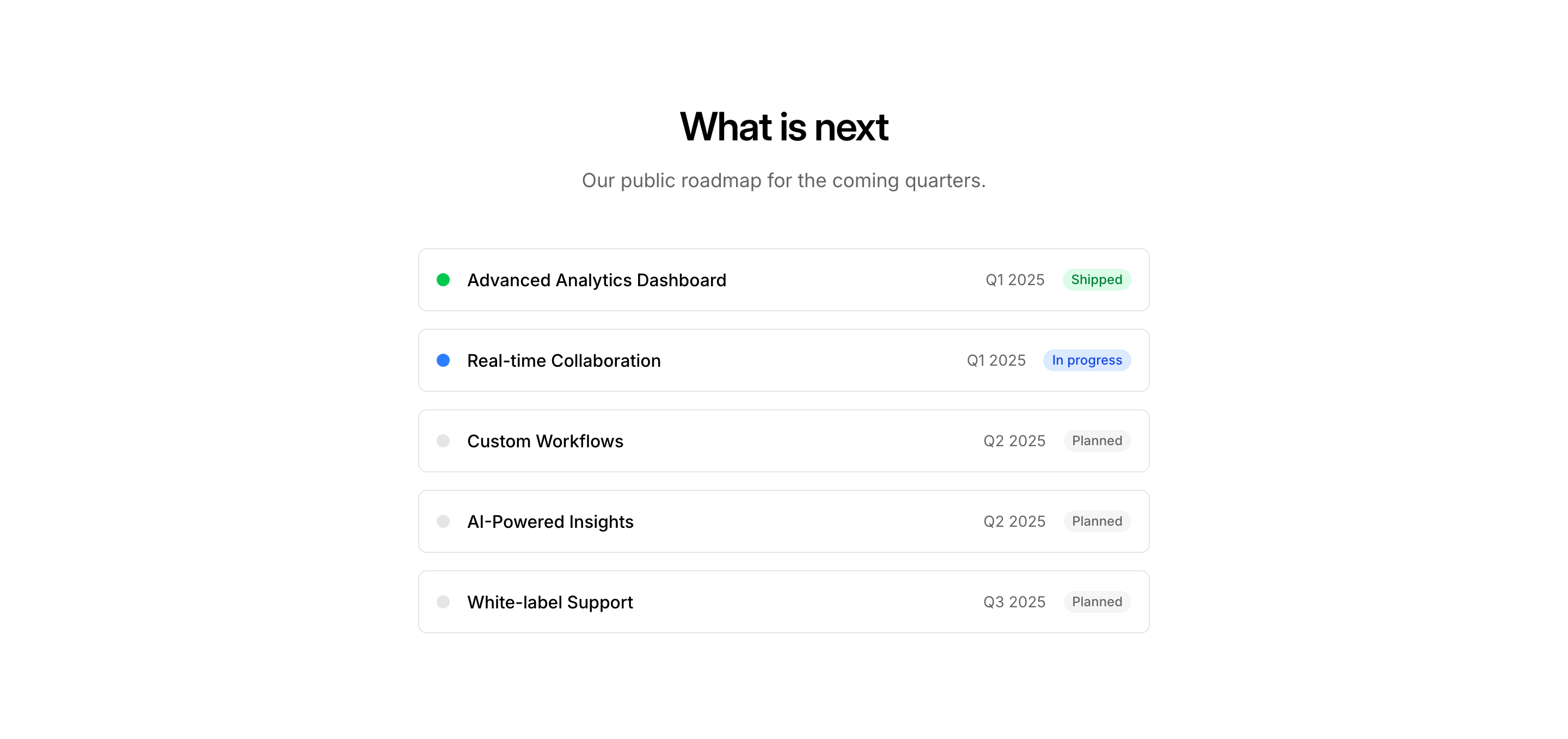 What is next

Our public roadmap for the coming quarters.

Advanced Analytics Dashboard Q1 2025 Shipped

Real-time Collaboration Q1 2025 In progress

Custom Workflows Q2 2025 Planned

AI-Powered Insights Q2 2025 Planned

White-label Support Q3 2025 Planned